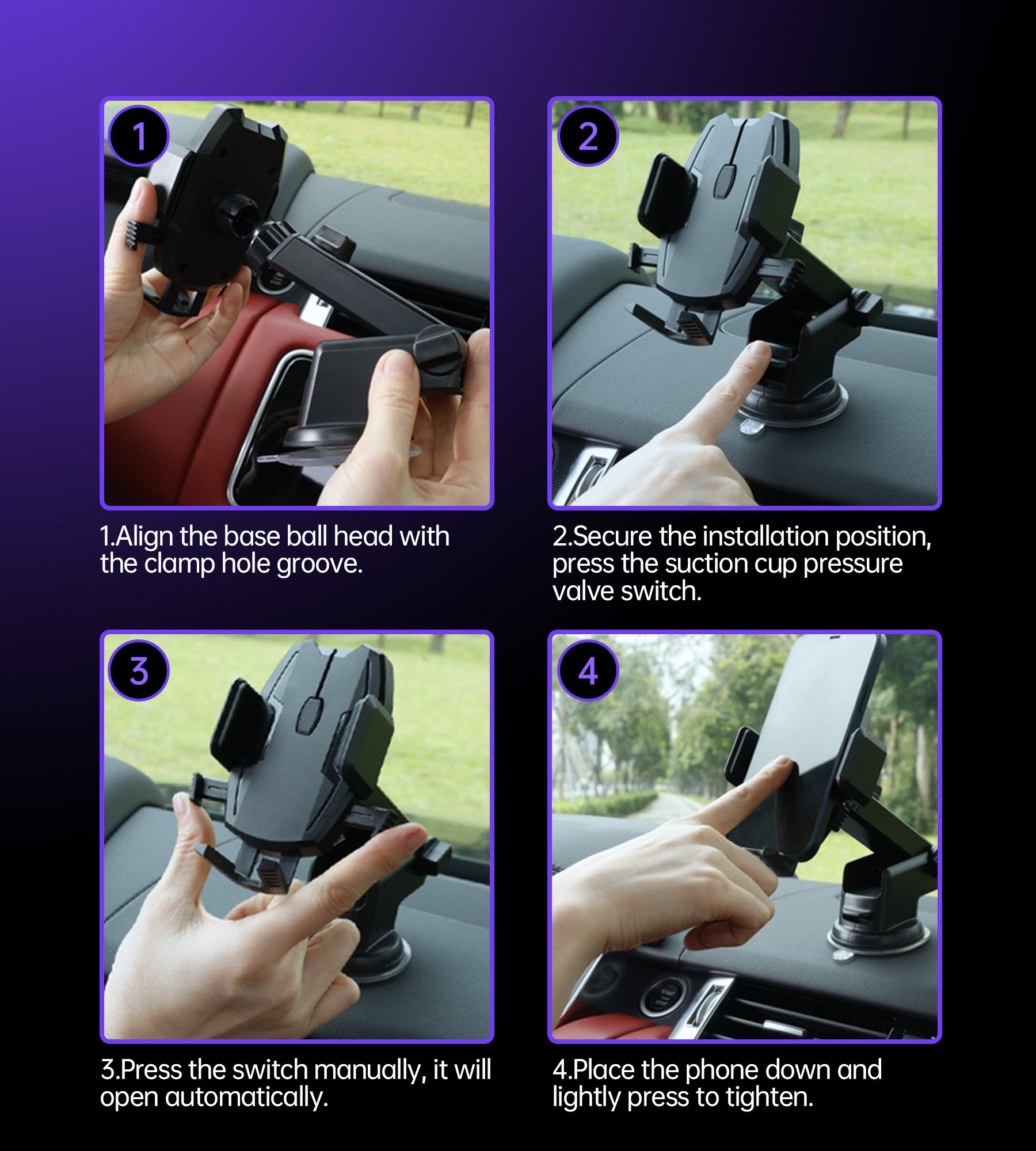 1

1.Align the base ball head with the clamp hole groove.

2

2.Secure the installation position, press the suction cup pressure valve switch.

3

3.Press the switch manually, it will open automatically.

4

4.Place the phone down and lightly press to tighten.